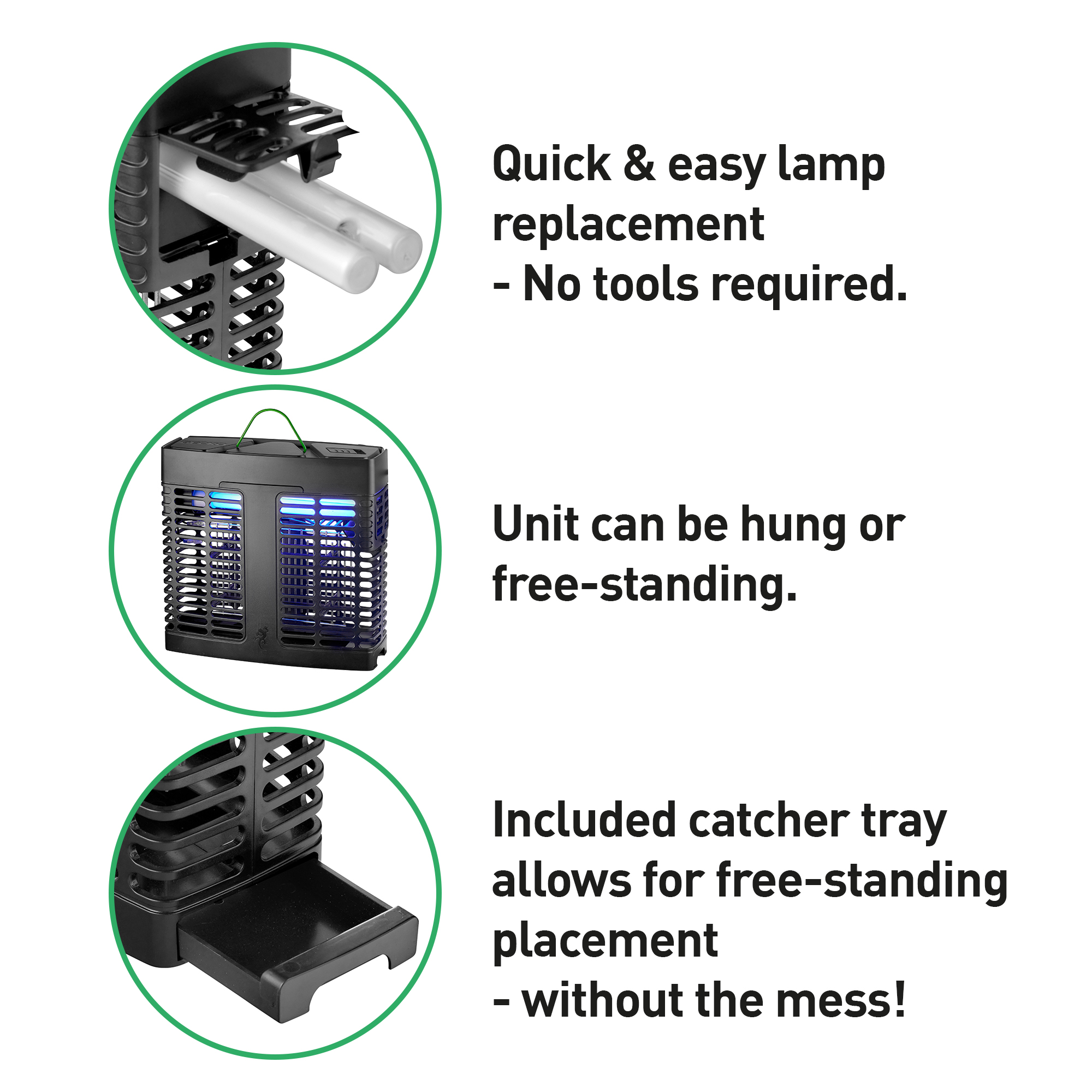 Quick & easy lamp replacement
- No tools required.

Unit can be hung or free-standing.

Included catcher tray allows for free-standing placement
- without the mess!